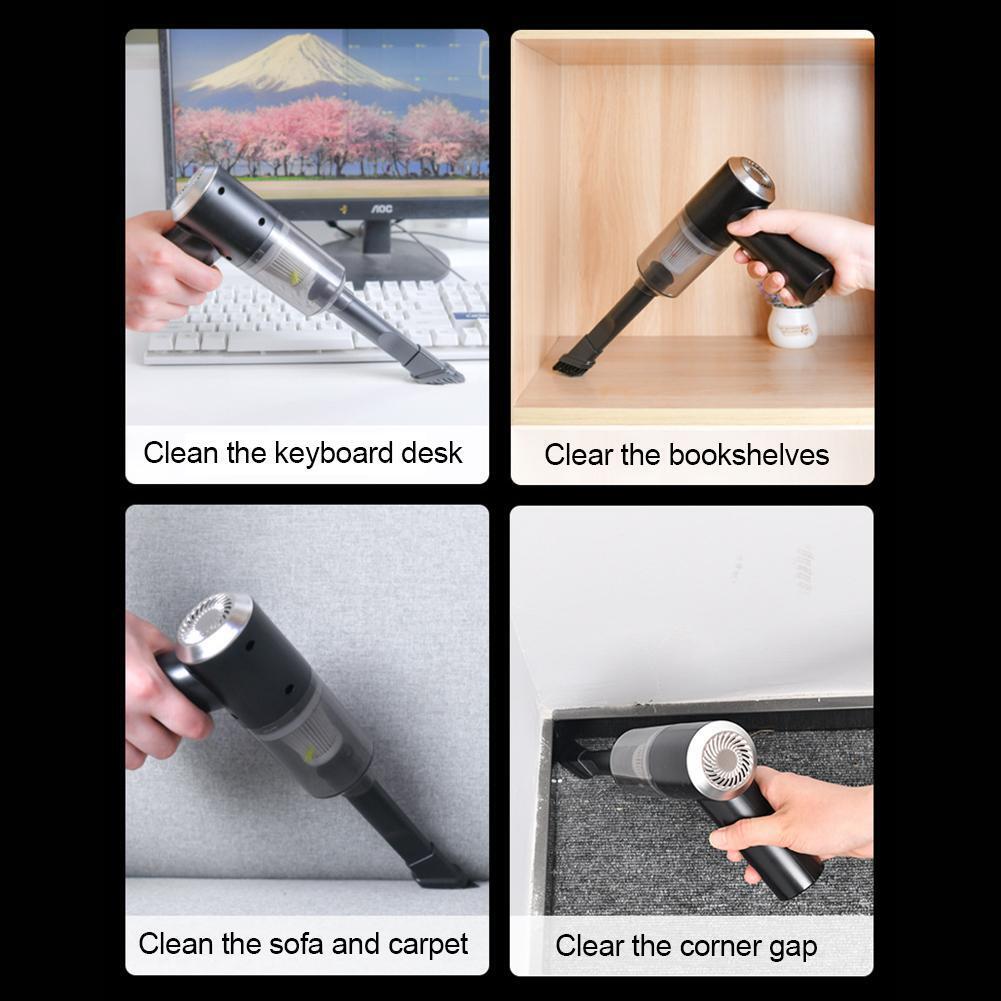 AOC

Clean the keyboard desk

Clear the bookshelves

Clean the sofa and carpet

Clear the corner gap